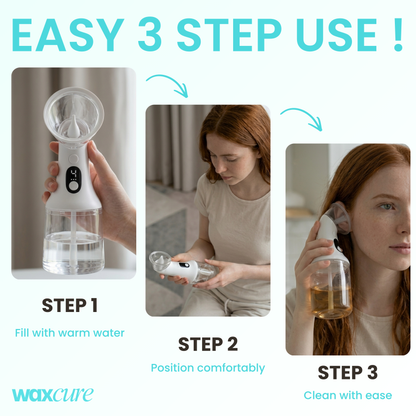 EASY 3 STEP USE !

STEP 1
Fill with warm water

STEP 2
Position comfortably

STEP 3
Clean with ease

waxcure